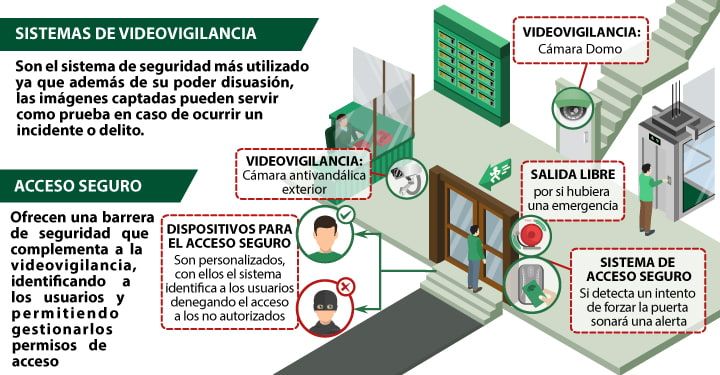 SISTEMAS DE VIDEOVIGILANCIA

Son el sistema de seguridad más utilizado ya que además de su poder disuasión, las imágenes captadas pueden servir como prueba en caso de ocurrir un incidente o delito.

ACCESO SEGURO

Ofrecen una barrera de seguridad que complementa a la videovigilancia, identificando a los usuarios y permitiendo gestionarlos permisos de acceso

VIDEOVIGILANCIA:
Cámara Domo

VIDEOVIGILANCIA:
Cámara antivandálica exterior

SALIDA LIBRE
por si hubiera una emergencia

DISPOSITIVOS PARA EL ACCESO SEGURO
Son personalizados, con ellos el sistema identifica a los usuarios denegando el acceso a los no autorizados

SISTEMA DE ACCESO SEGURO
Si detecta un intento de forzar la puerta sonará una alerta